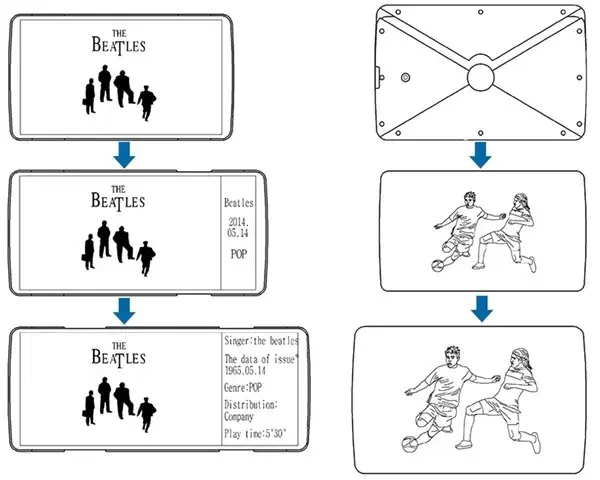 THE BEATLES

THE BEATLES

Beatles

2014. 05.14

POP

THE BEATLES

Singer:the beatles

The data of issue" 1965.05.14

Genre:POP

Distribution: Company

Play time:5'30"