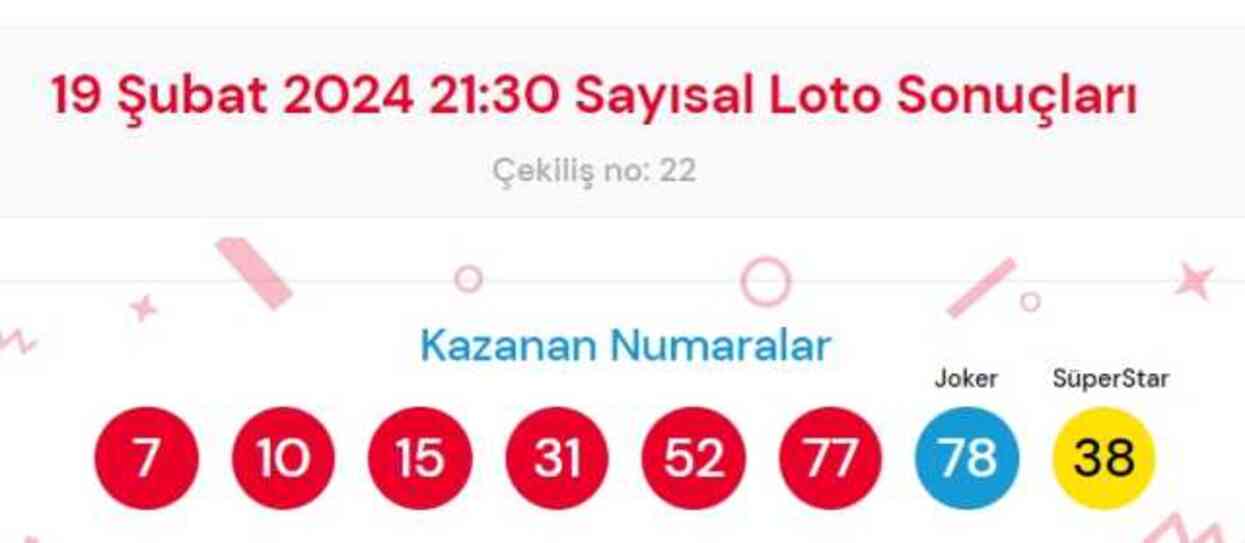 19 Şubat 2024 21:30 Sayısal Loto Sonuçları

Çekiliş no: 22

Kazanan Numaralar

Joker SüperStar

7 10 15 31 52 77 78 38