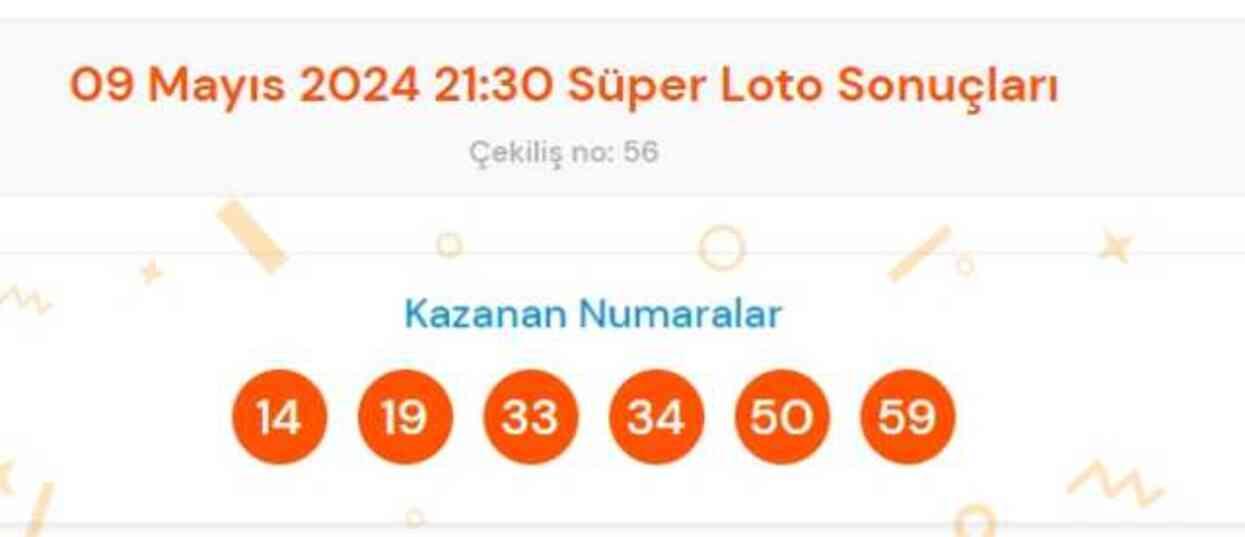 09 Mayıs 2024 21:30 Süper Loto Sonuçları

Çekiliş no: 56

Kazanan Numaralar

14 19 33 34 50 59